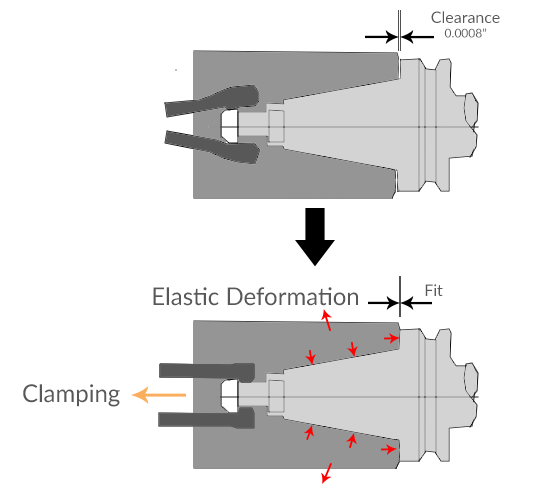 Clearance
0.0008"

Elastic Deformation
Fit

Clamping